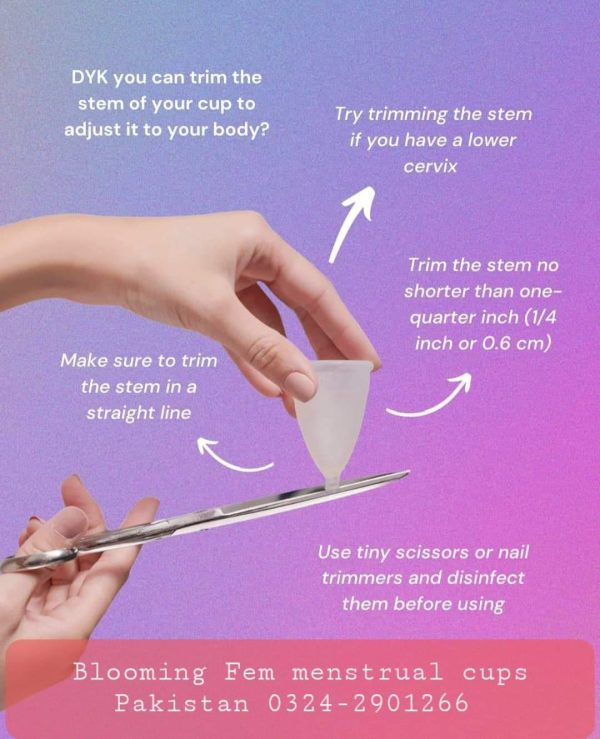 DYK you can trim the stem of your cup to adjust it to your body?

Try trimming the stem if you have a lower cervix

Trim the stem no shorter than one-quarter inch (1/4 inch or 0.6 cm)

Make sure to trim the stem in a straight line

Use tiny scissors or nail trimmers and disinfect them before using

Blooming Fem menstrual cups Pakistan 0324-2901266