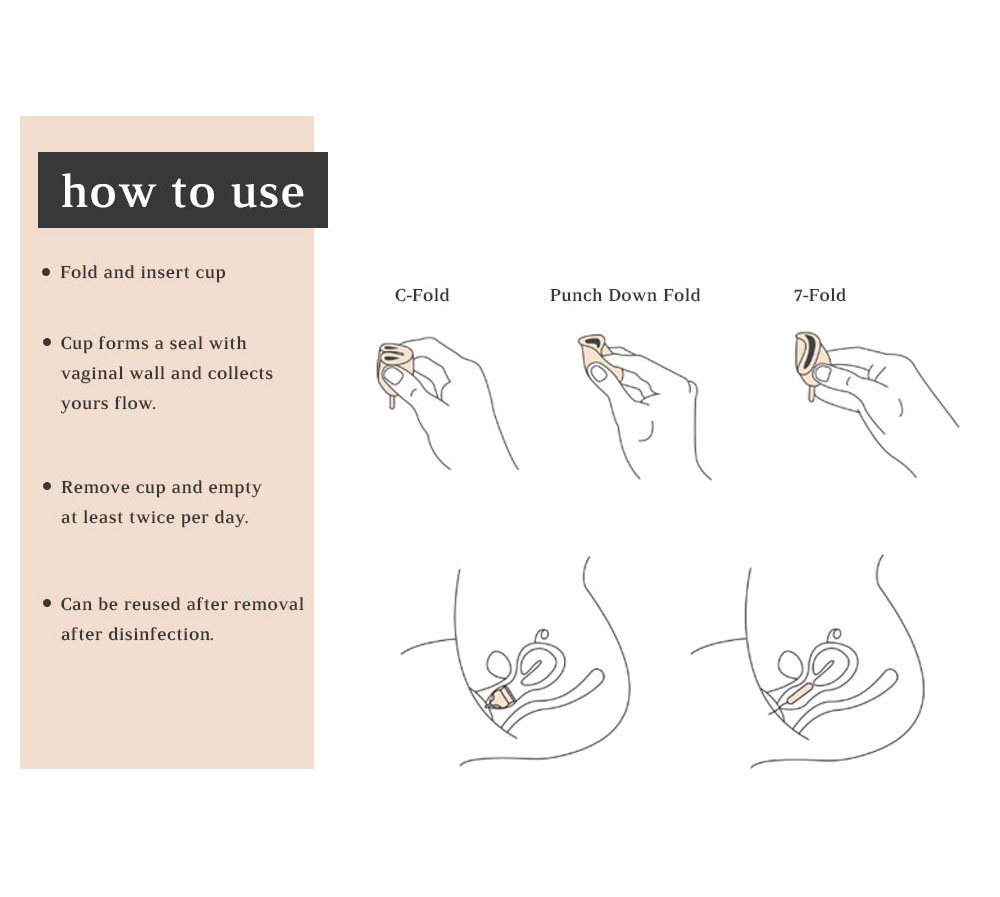 how to use

• Fold and insert cup

• Cup forms a seal with vaginal wall and collects yours flow.

• Remove cup and empty at least twice per day.

• Can be reused after removal after disinfection.

C-Fold

Punch Down Fold

7-Fold