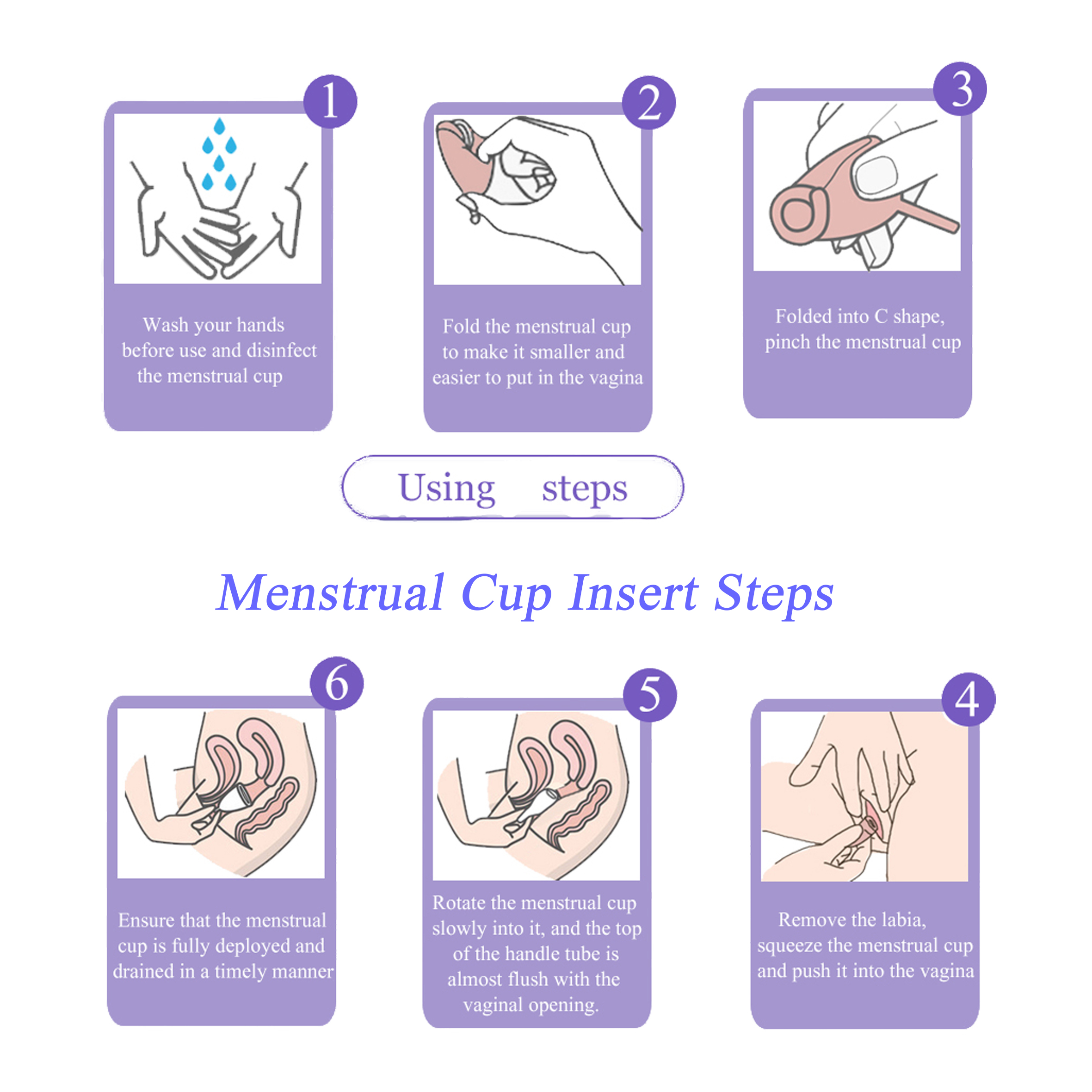 1

Wash your hands before use and disinfect the menstrual cup

2

Fold the menstrual cup to make it smaller and easier to put in the vagina

3

Folded into C shape, pinch the menstrual cup

Using steps

Menstrual Cup Insert Steps

6

Ensure that the menstrual cup is fully deployed and drained in a timely manner

5

Rotate the menstrual cup slowly into it, and the top of the handle tube is almost flush with the vaginal opening.

4

Remove the labia, squeeze the menstrual cup and push it into the vagina