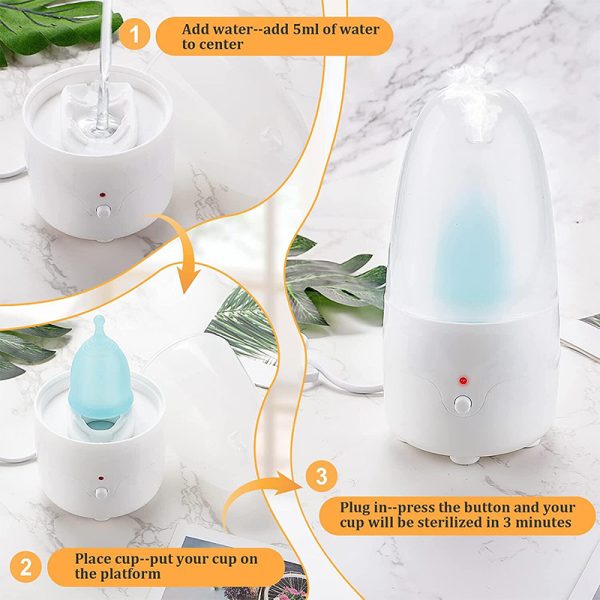 1 Add water--add 5ml of water to center

2 Place cup--put your cup on the platform

3 Plug in--press the button and your cup will be sterilized in 3 minutes