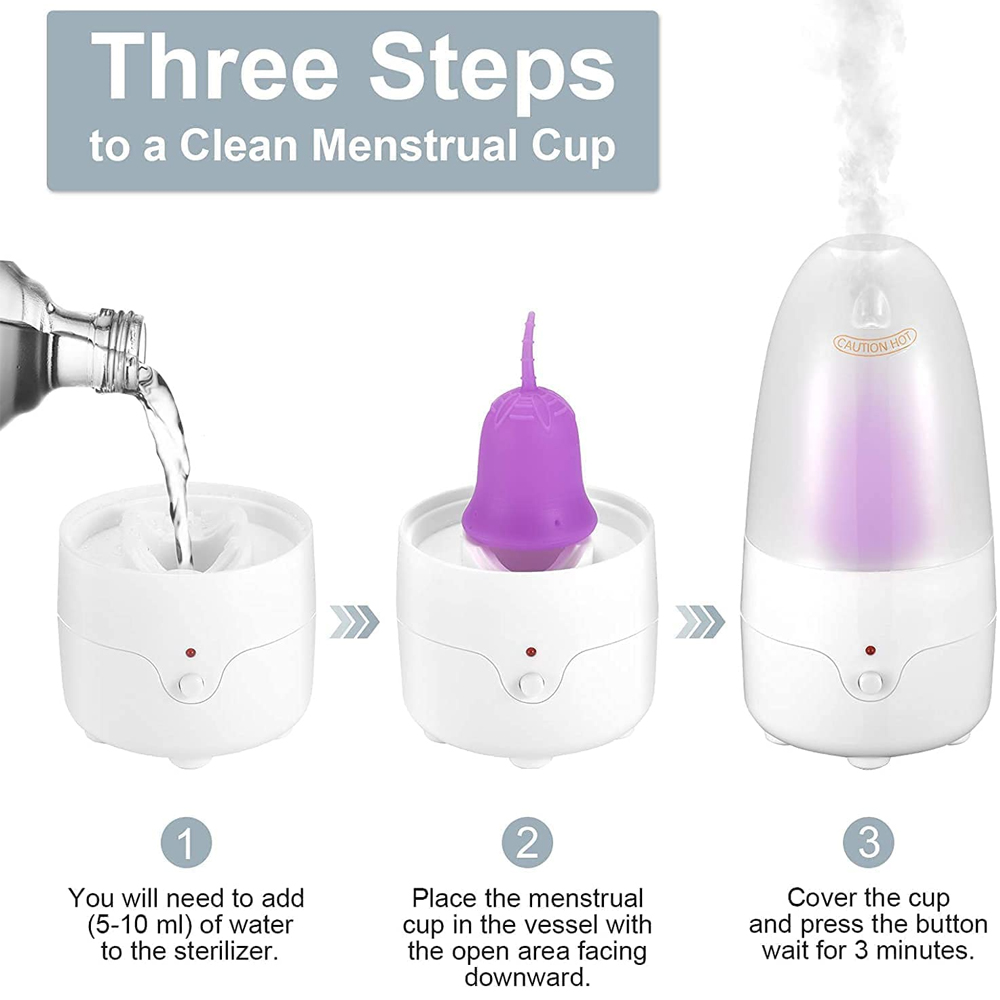 Three Steps
to a Clean Menstrual Cup

CAUTION HOT

1

You will need to add (5-10 ml) of water to the sterilizer.

2

Place the menstrual cup in the vessel with the open area facing downward.

3

Cover the cup and press the button wait for 3 minutes.